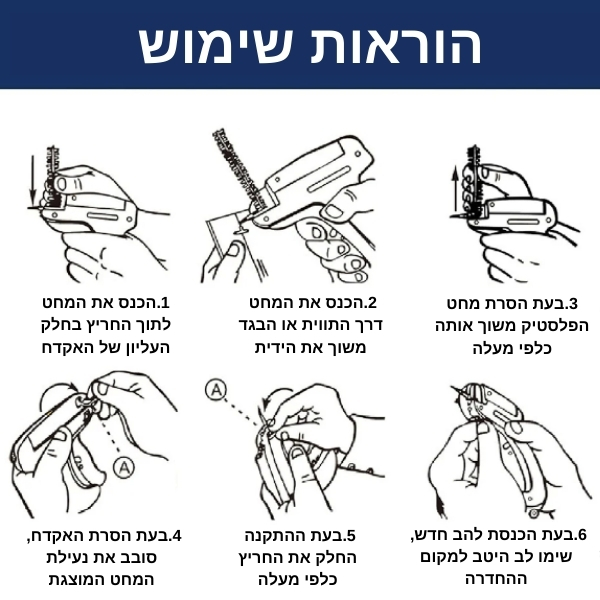 הוראות שימוש

1.הכנס את המחט לתוך החריץ בחלק העליון של האקדח

2.הכנס את המחט דרך התווית או הבגד משוך את הידית

3.בעת הסרת מחט הפלסטיק משוך אותה כלפי מעלה

A

4.בעת הסרת האקדח, סובב את נעילת המחט המוצגת

A

5.בעת ההתקנה החלק את החריץ כלפי מעלה

6.בעת הכנסת להב חדש, שימו לב היטב למקום ההחדרה