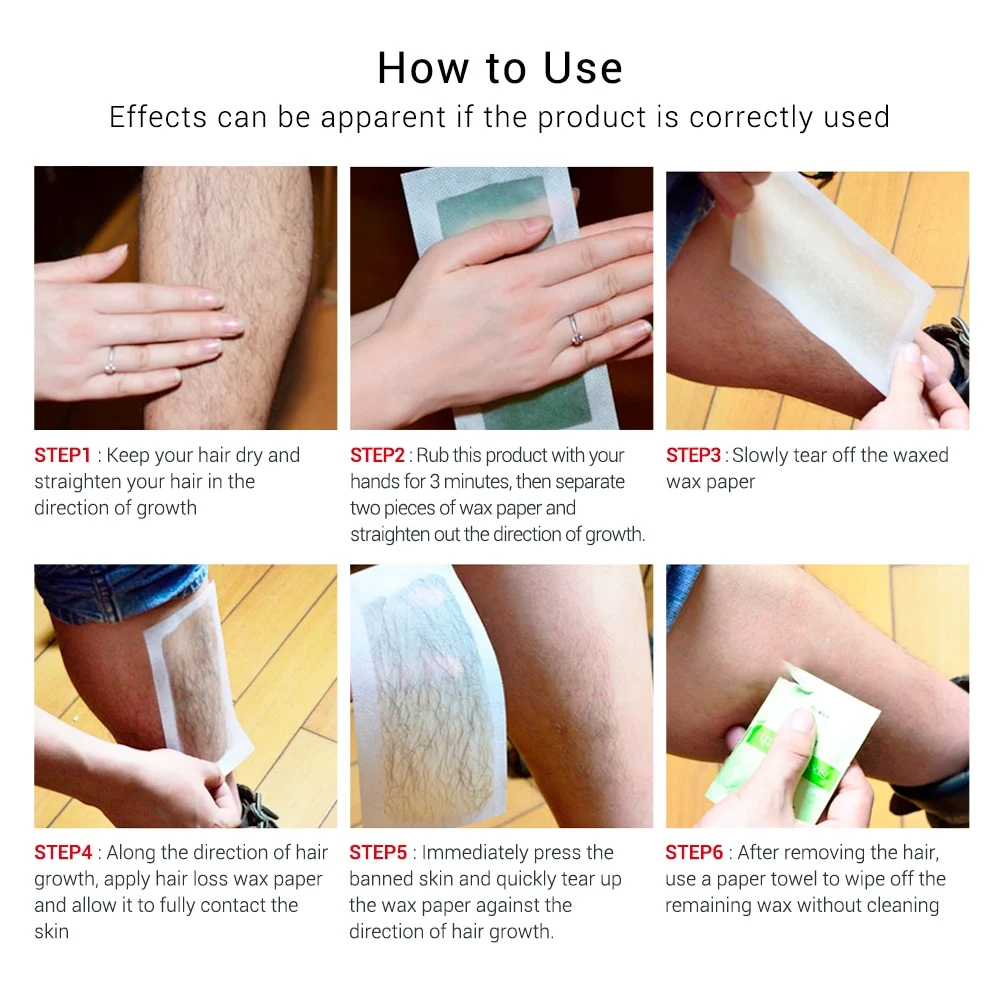 How to Use
Effects can be apparent if the product is correctly used

STEP1 : Keep your hair dry and straighten your hair in the direction of growth

STEP2 : Rub this product with your hands for 3 minutes, then separate two pieces of wax paper and straighten out the direction of growth.

STEP3 : Slowly tear off the waxed wax paper

STEP4 : Along the direction of hair growth, apply hair loss wax paper and allow it to fully contact the skin

STEP5 : Immediately press the banned skin and quickly tear up the wax paper against the direction of hair growth.

STEP6 : After removing the hair, use a paper towel to wipe off the remaining wax without cleaning