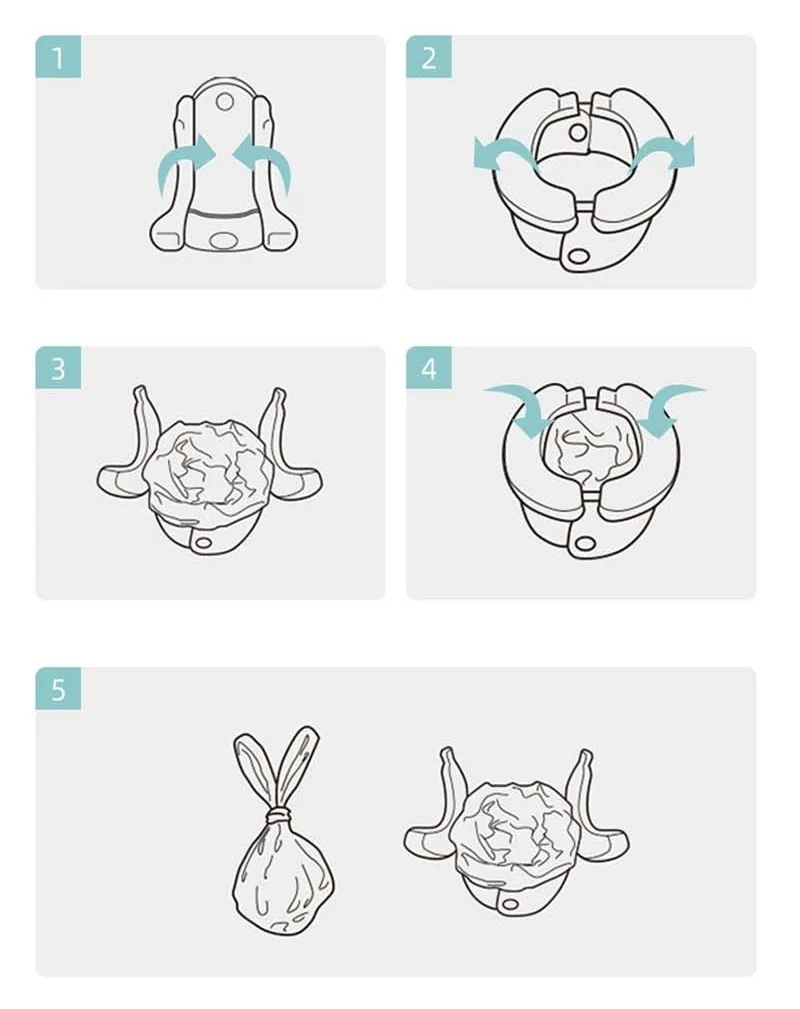 1

2

3

4

5