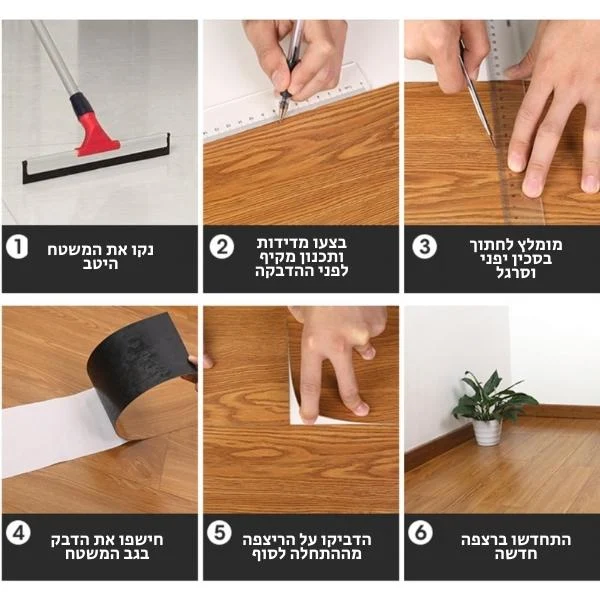 1 נקו את המשטח היטב

2 בצעו מדידות ותכנון מקיף לפני ההדבקה

3 מומלץ לחתוך בסכין יפני וסרגל

4 חישפו את הדבק בגב המשטח

5 הדביקו על הריצפה מההתחלה לסוף

6 התחדשו ברצפה חדשה