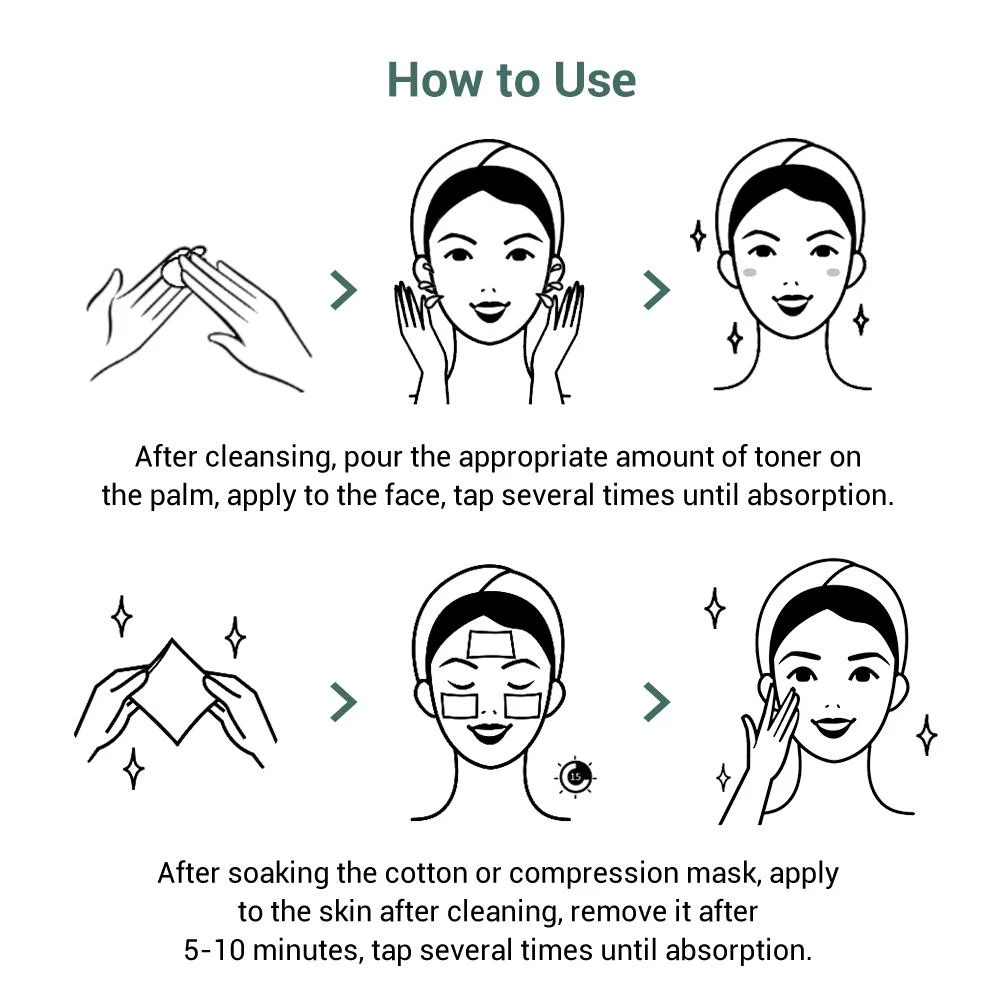 How to Use

After cleansing, pour the appropriate amount of toner on the palm, apply to the face, tap several times until absorption.

15

After soaking the cotton or compression mask, apply to the skin after cleaning, remove it after 5-10 minutes, tap several times until absorption.