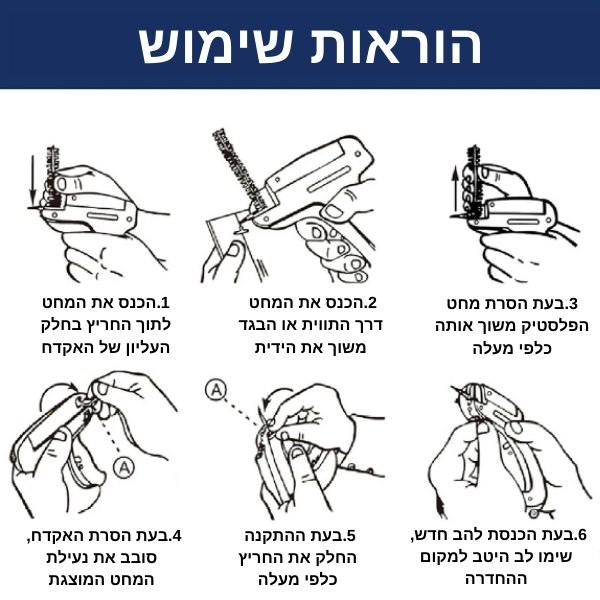 הוראות שימוש

1.הכנס את המחט לתוך החריץ בחלק העליון של האקדח

2.הכנס את המחט דרך התווית או הבגד משוך את הידית

3.בעת הסרת מחט הפלסטיק משוך אותה כלפי מעלה

A

4.בעת הסרת האקדח, סובב את נעילת המחט המוצגת

A

5.בעת ההתקנה החלק את החריץ כלפי מעלה

6.בעת הכנסת להב חדש, שימו לב היטב למקום ההחדרה