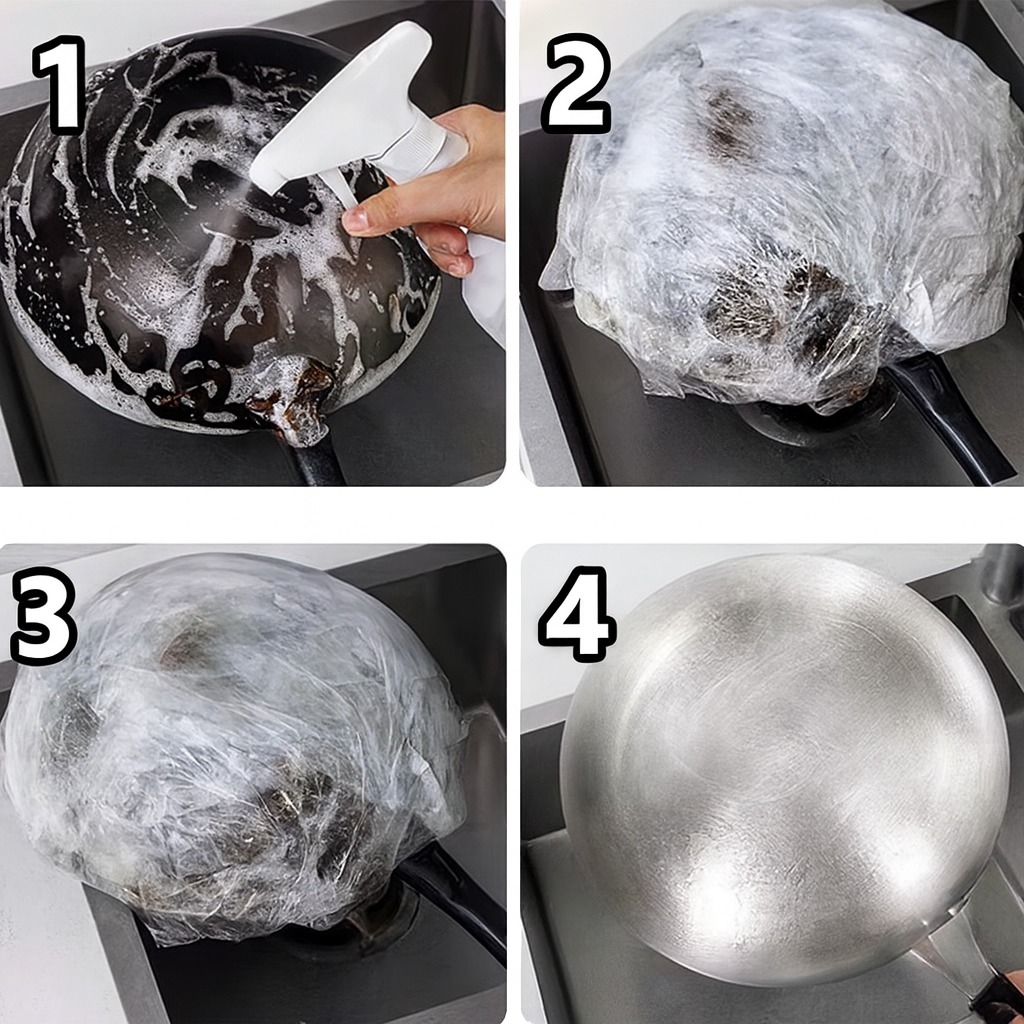 1

2

3

4