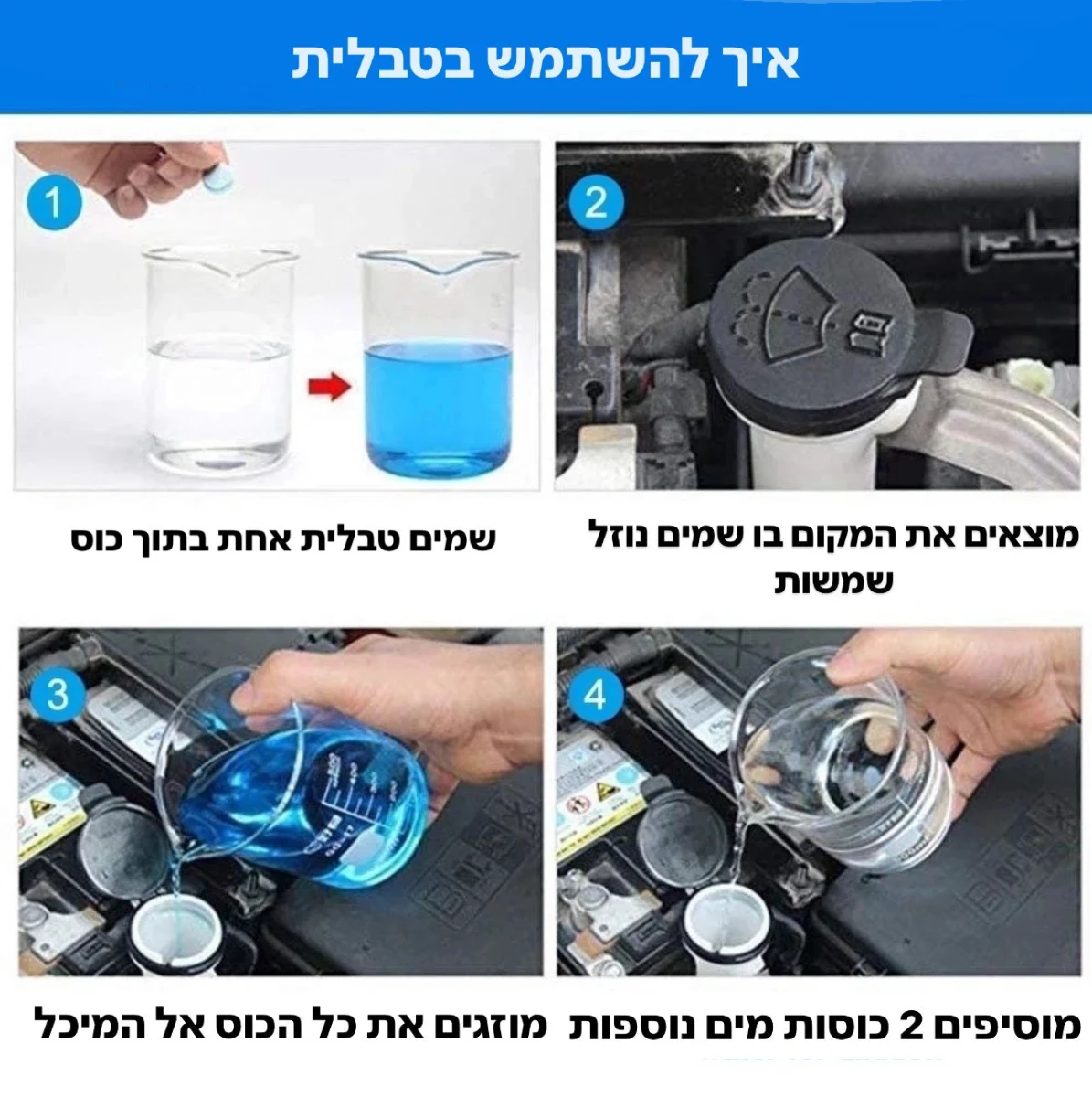 איך להשתמש בטבלית

1

שמים טבלית אחת בתוך כוס

2

מוצאים את המקום בו שמים נוזל שמשות

3

מוזגים את כל הכוס אל המיכל

4

מוסיפים 2 כוסות מים נוספות